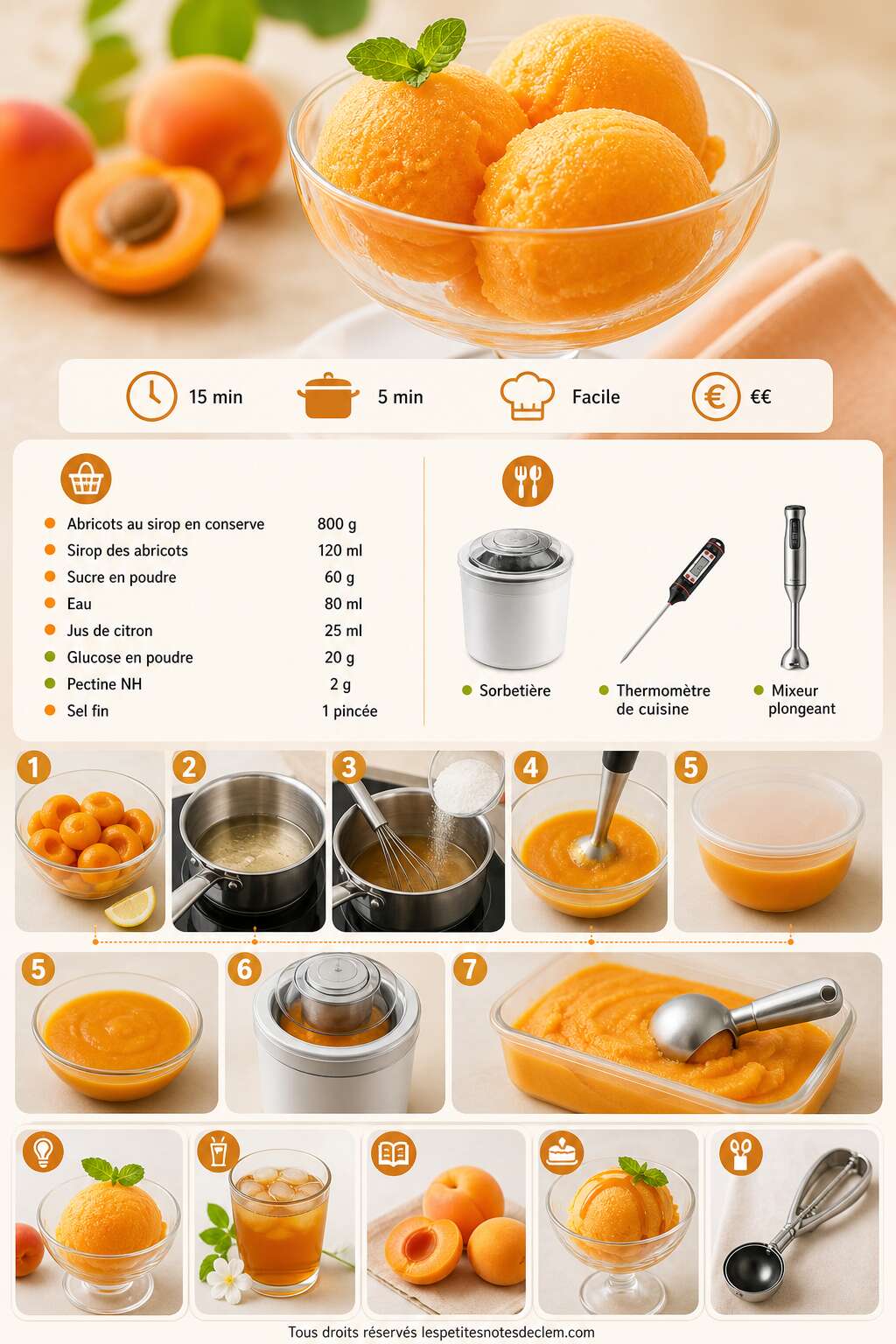 15 min
5 min
Facile
€€

| | |
|---|---|
| Abricots au sirop en conserve | 800 g |
| Sirop des abricots | 120 ml |
| Sucre en poudre | 60 g |
| Eau | 80 ml |
| Jus de citron | 25 ml |
| Glucose en poudre | 20 g |
| Pectine NH | 2 g |
| Sel fin | 1 pincée |

Sorbetière
Thermomètre de cuisine
Mixeur plongeant

1
2
3
4
5
5
6
7

Tous droits réservés lespetitesnotesdeclem.com